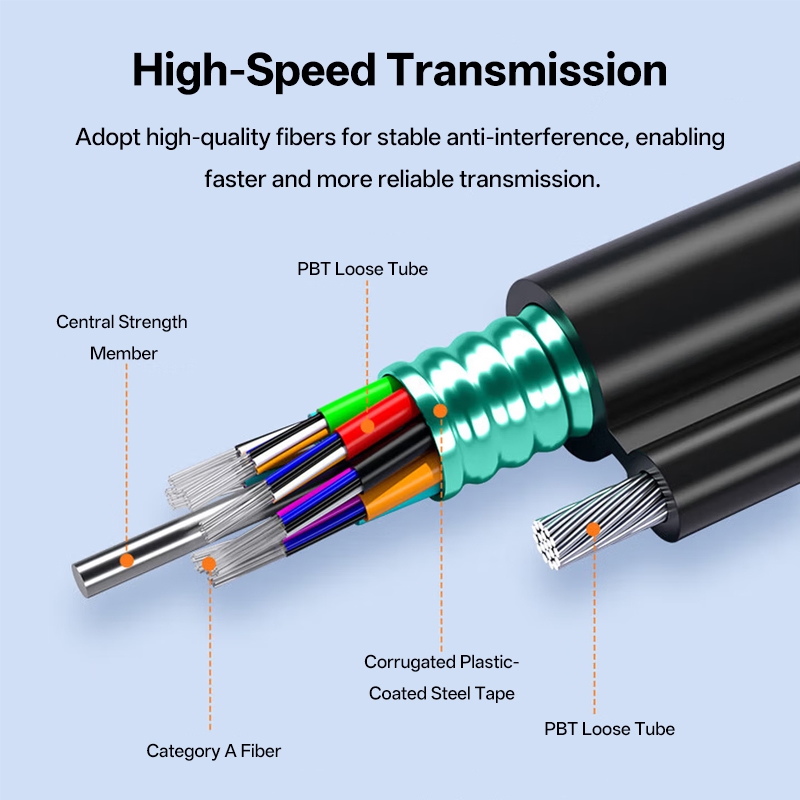 High-Speed Transmission

Adopt high-quality fibers for stable anti-interference, enabling faster and more reliable transmission.

PBT Loose Tube

Central Strength Member

Corrugated Plastic-Coated Steel Tape

PBT Loose Tube

Category A Fiber