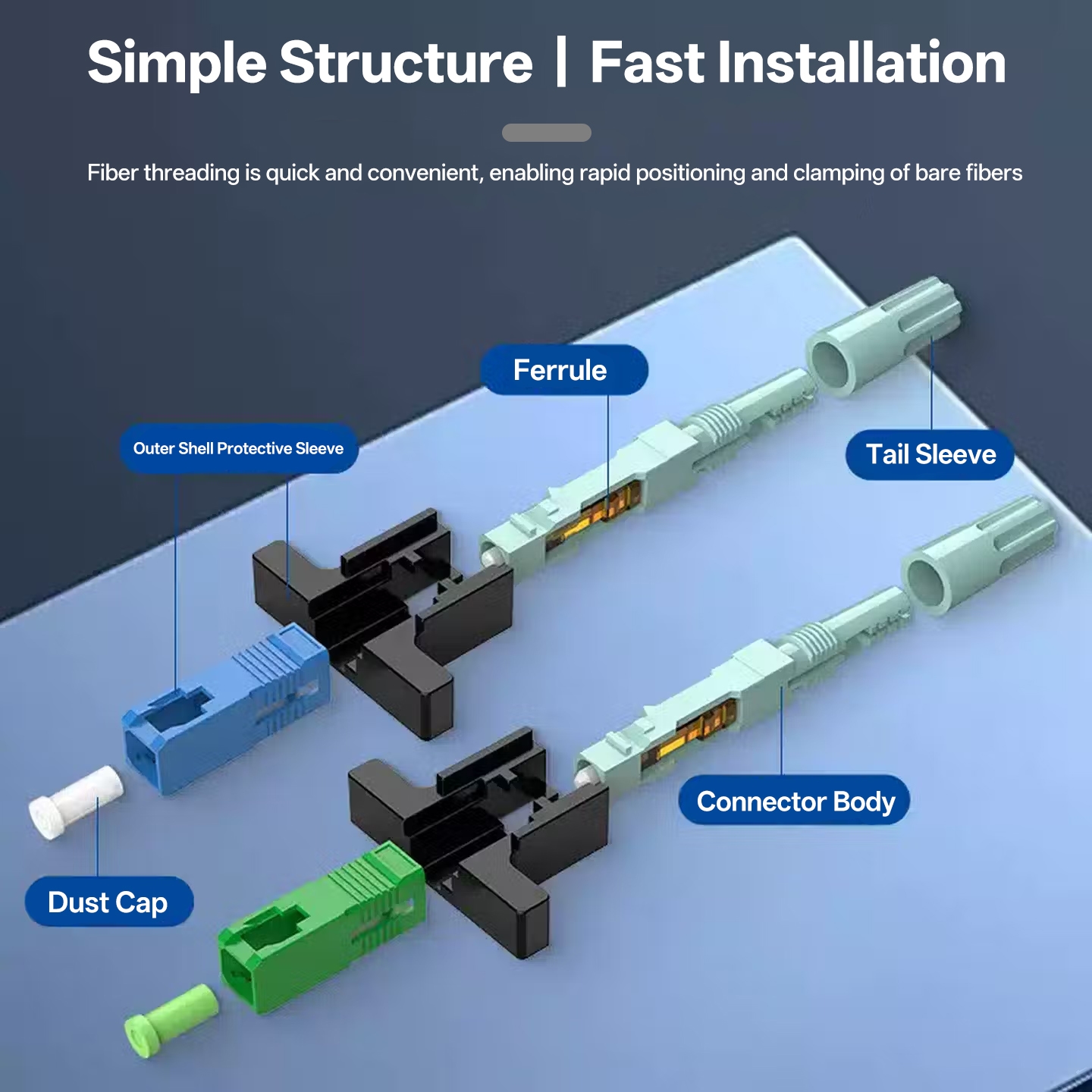 Simple Structure | Fast Installation

Fiber threading is quick and convenient, enabling rapid positioning and clamping of bare fibers

Ferrule

Outer Shell Protective Sleeve

Tail Sleeve

Connector Body

Dust Cap