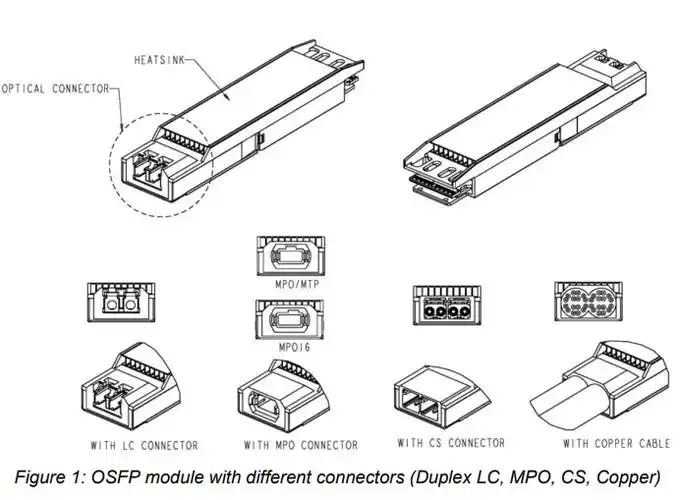 HEATSINK
OPTICAL CONNECTOR

MPO/MTP

MPO16

WITH LC CONNECTOR
WITH MPO CONNECTOR
WITH CS CONNECTOR
WITH COPPER CABLE

Figure 1: OSFP module with different connectors (Duplex LC, MPO, CS, Copper)