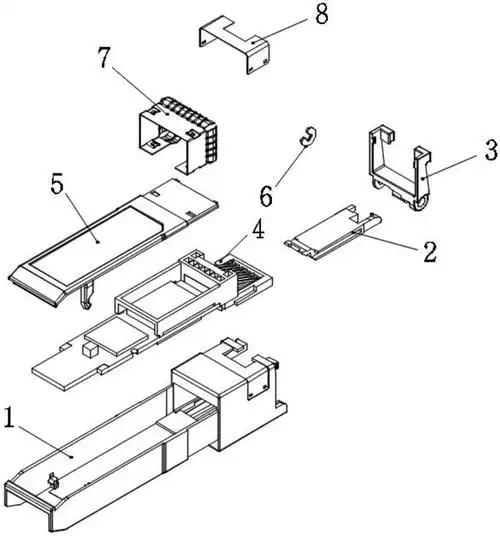 8
7
3
6
5
4
2
1