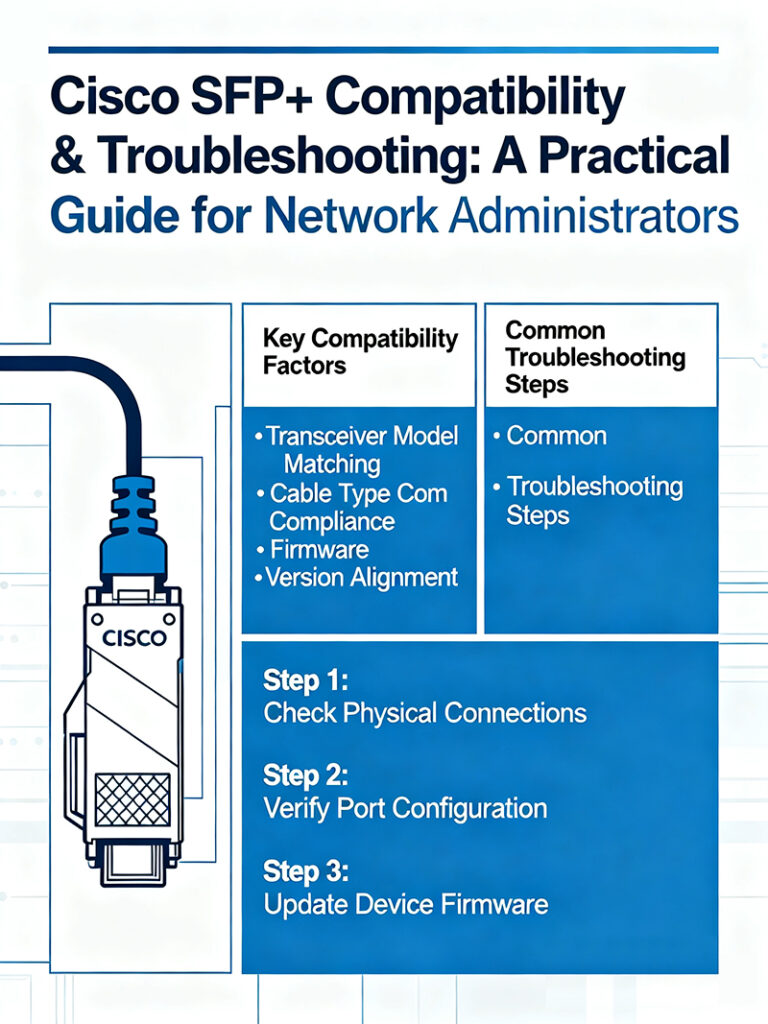 Cisco SFP+ Compatibility & Troubleshooting: A Practical Guide for Network Administrators

CISCO

Key Compatibility Factors

• Transceiver Model Matching
• Cable Type Com Compliance
• Firmware
• Version Alignment

Common Troubleshooting Steps

• Common
• Troubleshooting Steps

Step 1:
Check Physical Connections

Step 2:
Verify Port Configuration

Step 3:
Update Device Firmware