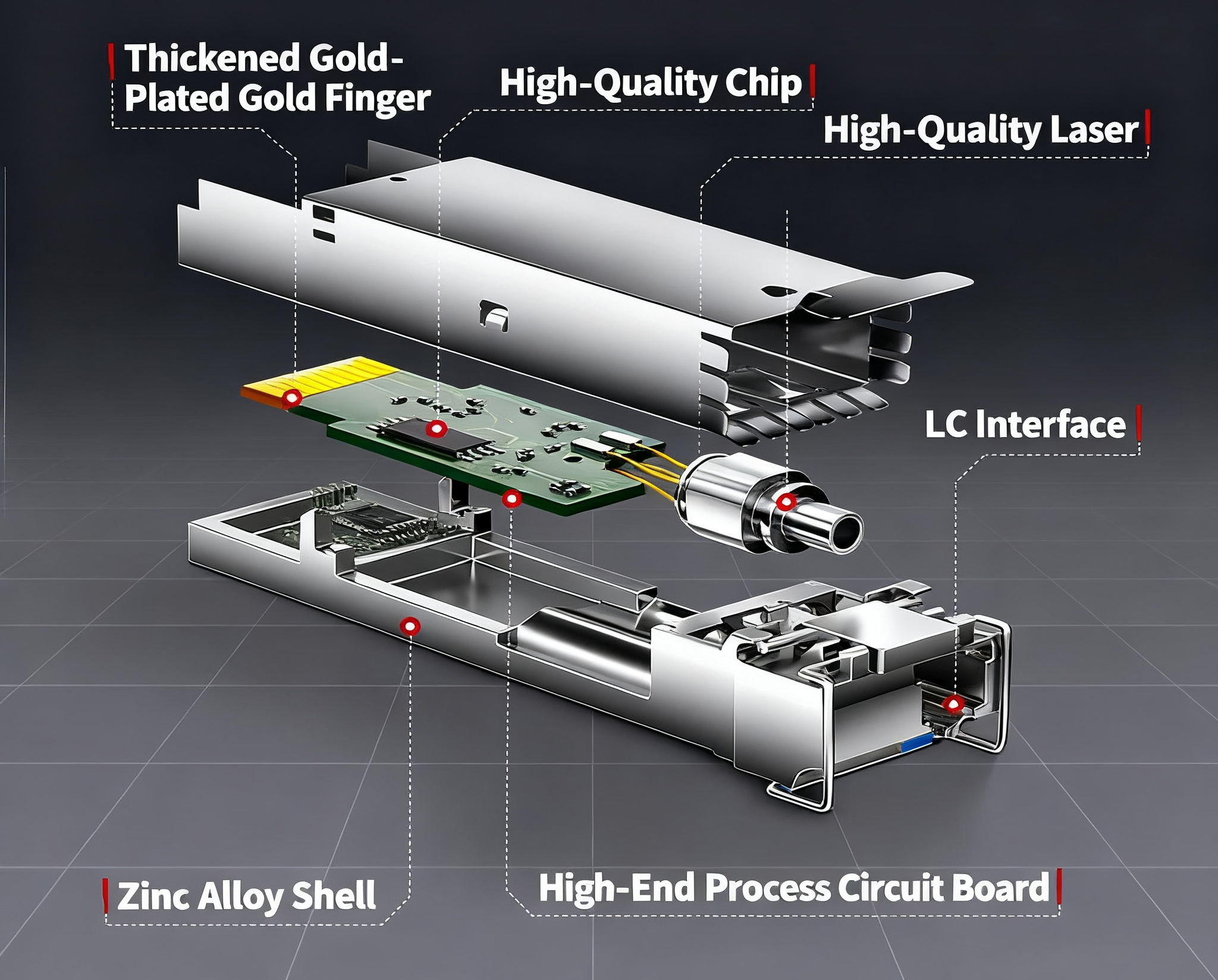 Thickened Gold-Plated Gold Finger

High-Quality Chip

High-Quality Laser

LC Interface

Zinc Alloy Shell

High-End Process Circuit Board