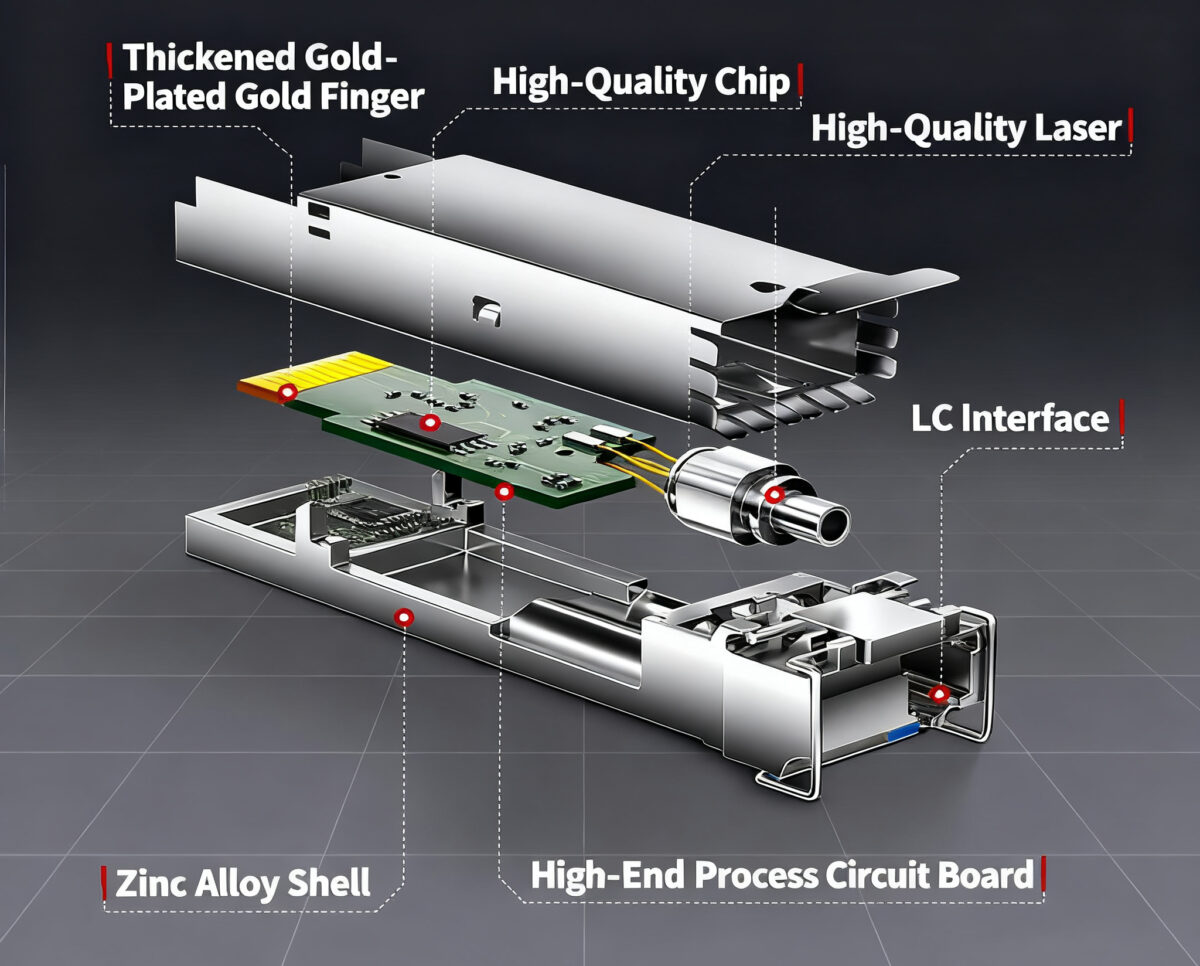 Thickened Gold-Plated Gold Finger

High-Quality Chip

High-Quality Laser

LC Interface

Zinc Alloy Shell

High-End Process Circuit Board