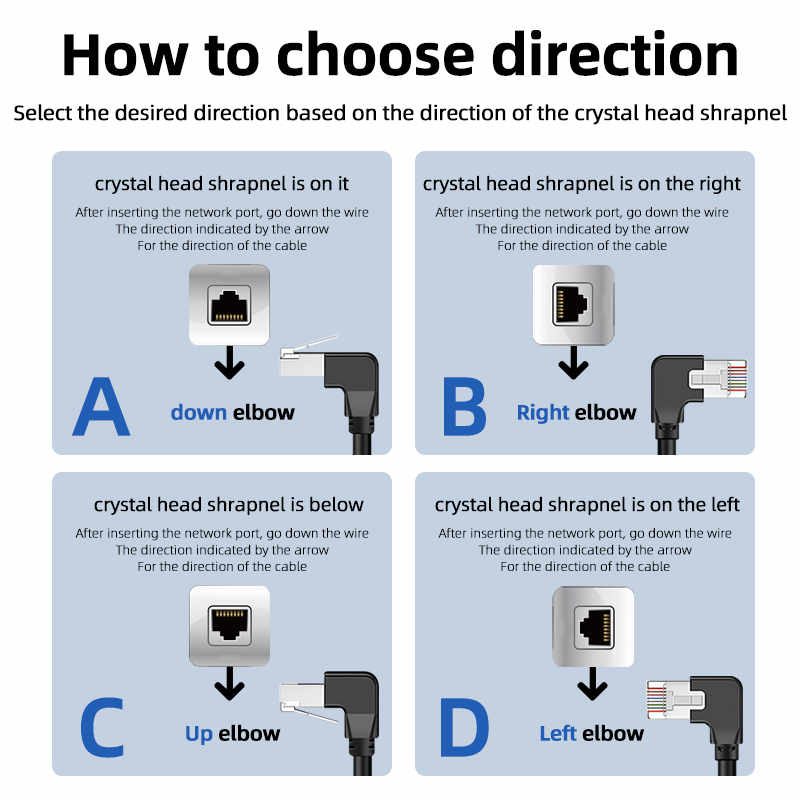 How to choose direction

Select the desired direction based on the direction of the crystal head shrapnel

crystal head shrapnel is on it

After inserting the network port, go down the wire
The direction indicated by the arrow
For the direction of the cable

A

down elbow

crystal head shrapnel is on the right

After inserting the network port, go down the wire
The direction indicated by the arrow
For the direction of the cable

B

Right elbow

crystal head shrapnel is below

After inserting the network port, go down the wire
The direction indicated by the arrow
For the direction of the cable

C

Up elbow

crystal head shrapnel is on the left

After inserting the network port, go down the wire
The direction indicated by the arrow
For the direction of the cable

D

Left elbow